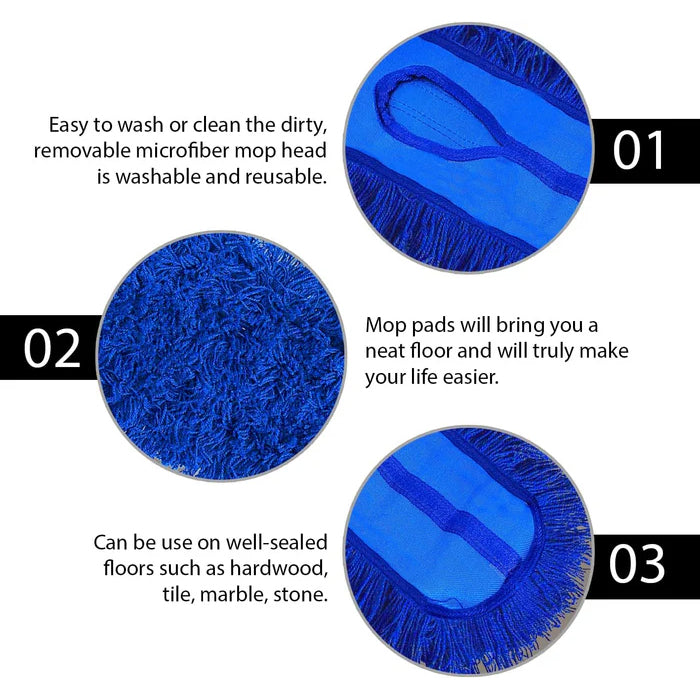 Easy to wash or clean the dirty, removable microfiber mop head is washable and reusable.

01

02

Mop pads will bring you a neat floor and will truly make your life easier.

Can be use on well-sealed floors such as hardwood, tile, marble, stone.

03